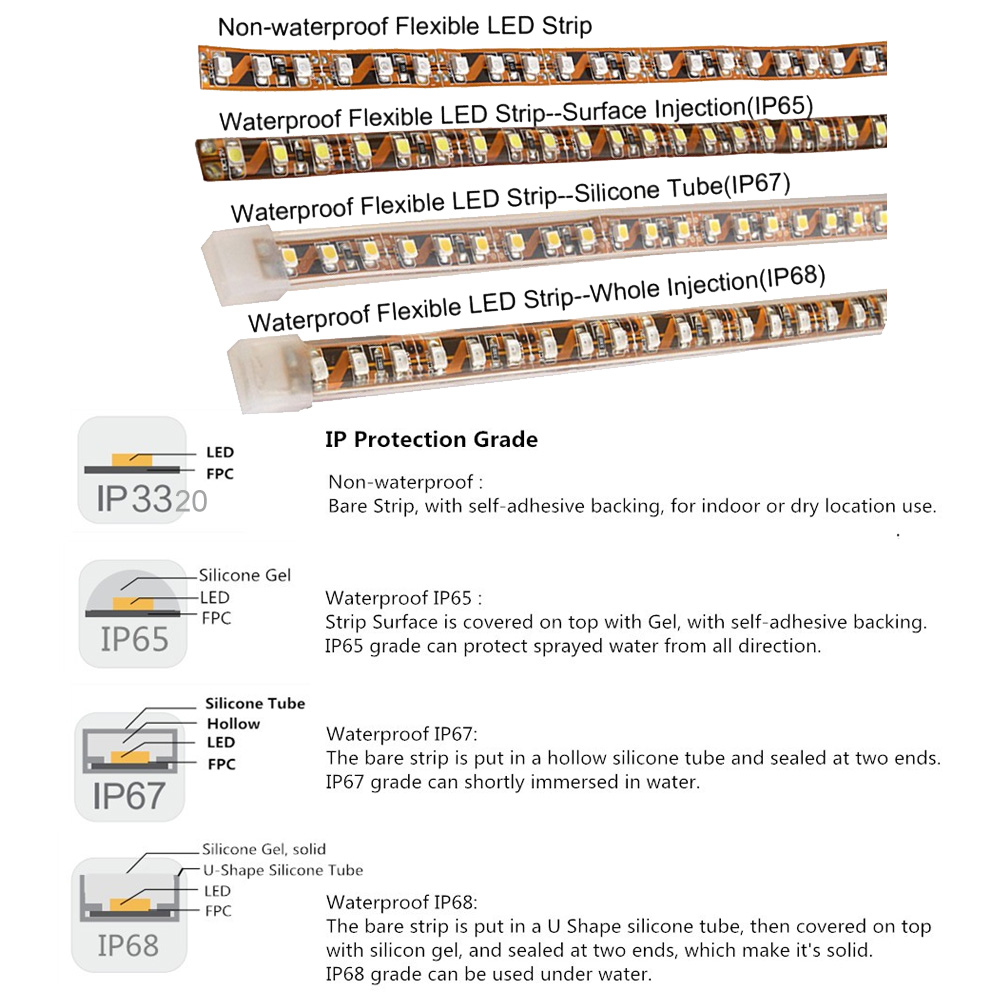 Non-waterproof Flexible LED Strip

Waterproof Flexible LED Strip--Surface Injection(IP65)

Waterproof Flexible LED Strip--Silicone Tube(IP67)

Waterproof Flexible LED Strip--Whole Injection(IP68)

LED
FPC
IP3320

IP Protection Grade

Non-waterproof :
Bare Strip, with self-adhesive backing, for indoor or dry location use.

Silicone Gel
LED
FPC
IP65

Waterproof IP65 :
Strip Surface is covered on top with Gel, with self-adhesive backing.
IP65 grade can protect sprayed water from all direction.

Silicone Tube
Hollow
LED
FPC
IP67

Waterproof IP67:
The bare strip is put in a hollow silicone tube and sealed at two ends.
IP67 grade can shortly immersed in water.

Silicone Gel, solid
U-Shape Silicone Tube
LED
FPC
IP68

Waterproof IP68:
The bare strip is put in a U Shape silicone tube, then covered on top with silicon gel, and sealed at two ends, which make it's solid.
IP68 grade can be used under water.